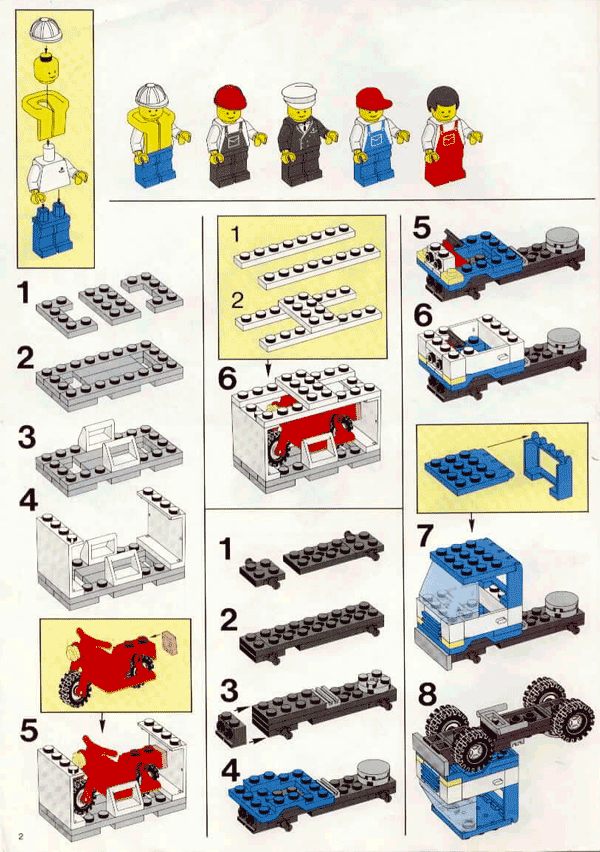 1
2
3
4
5
1
2
6
1
2
3
4
5
6
7
8
2